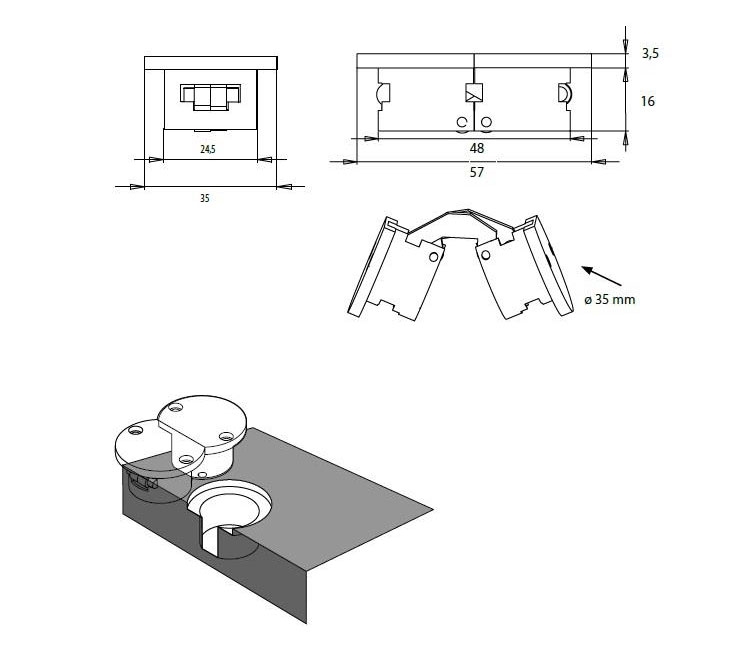 24,5
35
3,5
16
48
57
ø 35 mm